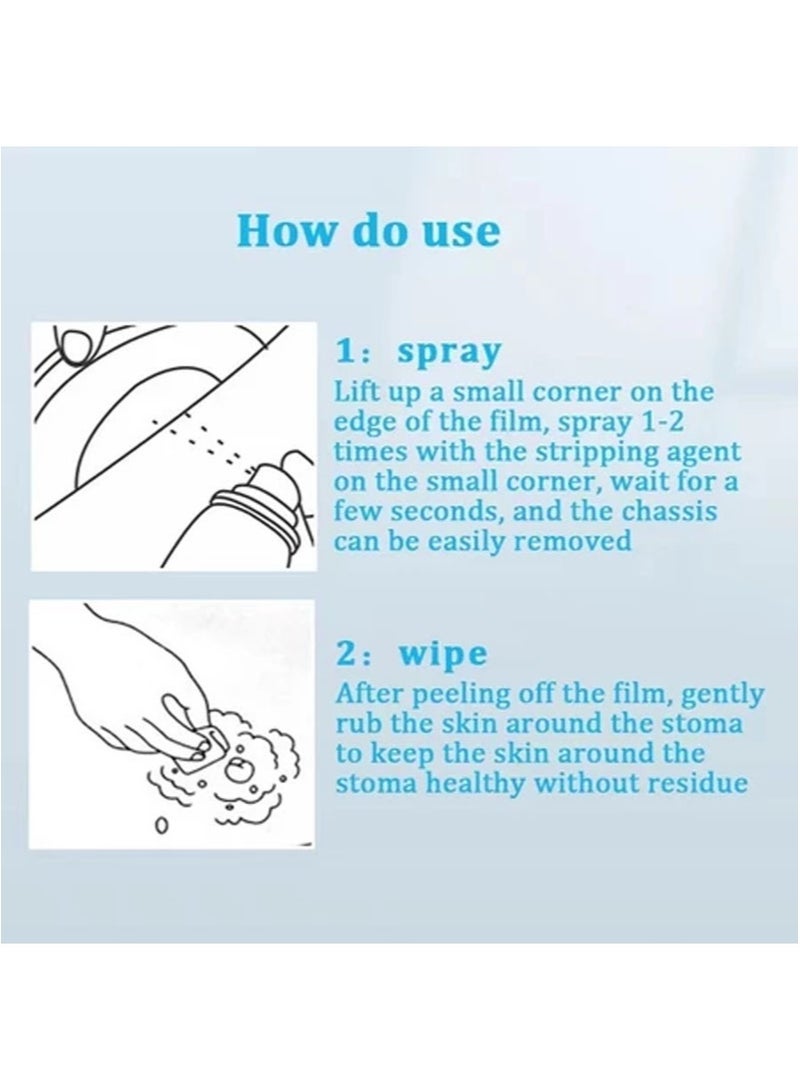 How do use

1: spray
Lift up a small corner on the edge of the film, spray 1-2 times with the stripping agent on the small corner, wait for a few seconds, and the chassis can be easily removed

2: wipe
After peeling off the film, gently rub the skin around the stoma to keep the skin around the stoma healthy without residue